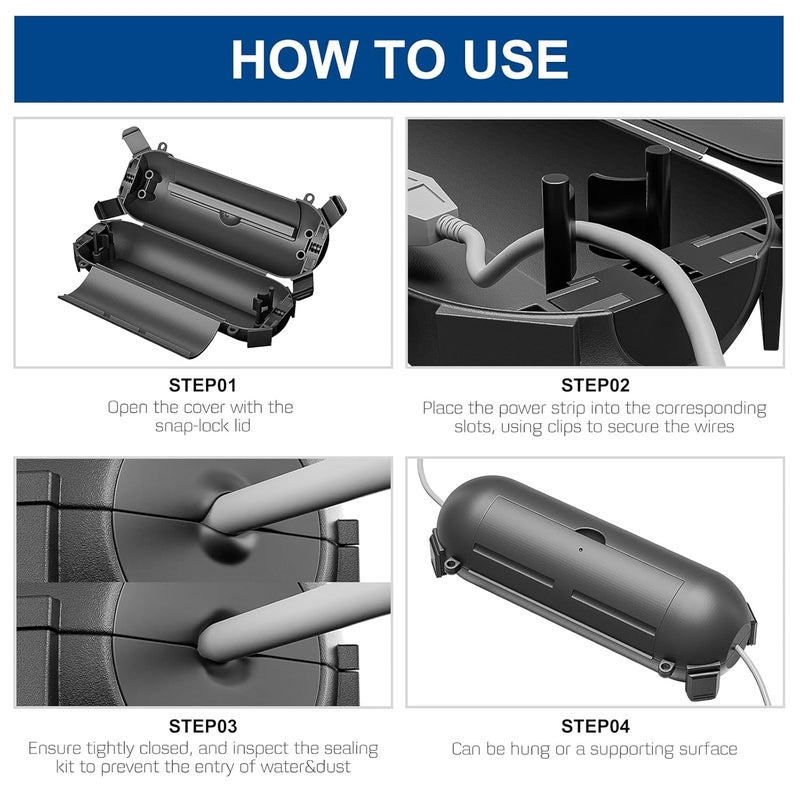 HOW TO USE

STEP01
Open the cover with the snap-lock lid

STEP02
Place the power strip into the corresponding slots, using clips to secure the wires

STEP03
Ensure tightly closed, and inspect the sealing kit to prevent the entry of water&dust

STEP04
Can be hung or a supporting surface